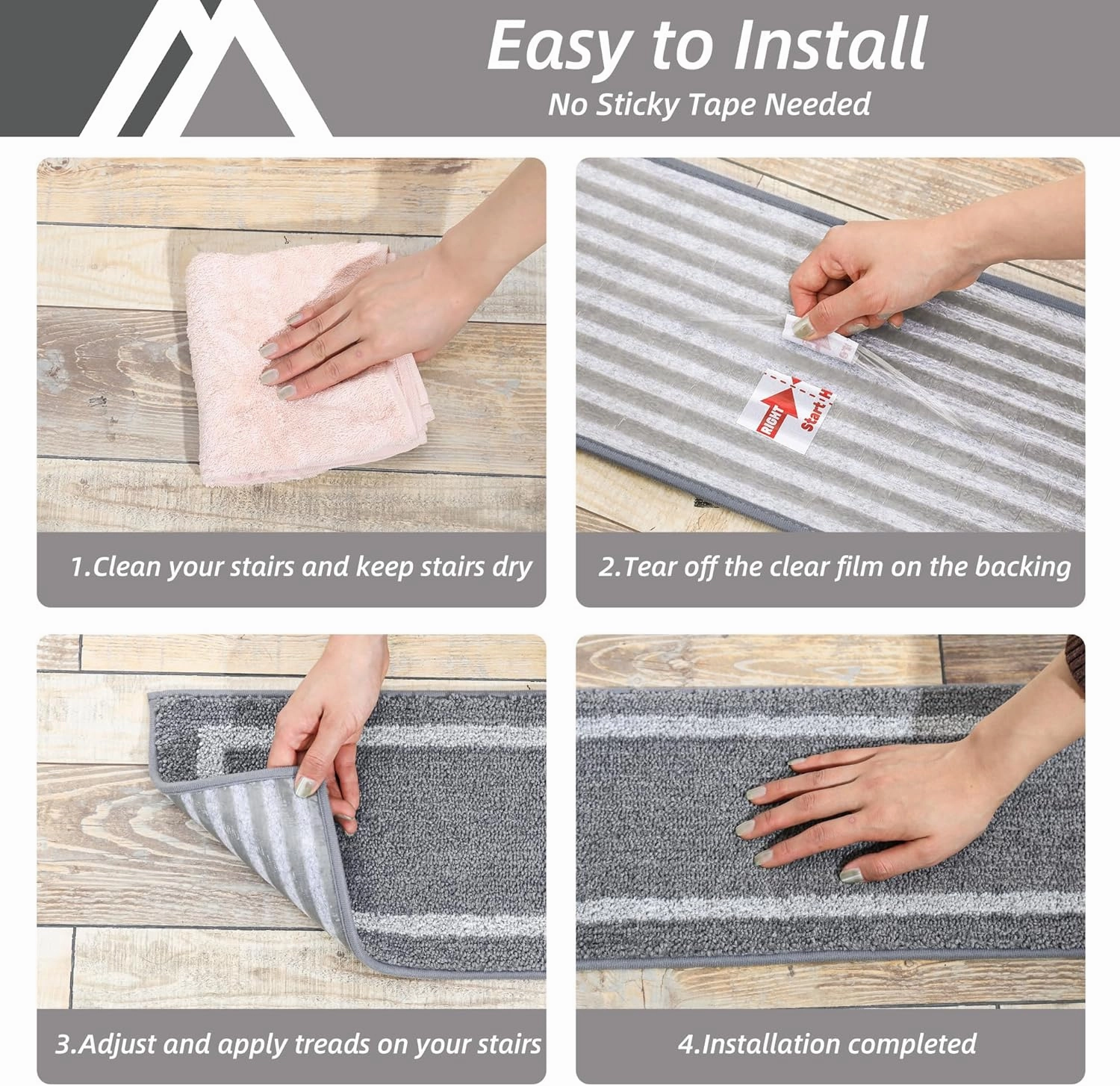 Easy to Install

No Sticky Tape Needed

RIGHT

Start H

1.Clean your stairs and keep stairs dry

2.Tear off the clear film on the backing

3.Adjust and apply treads on your stairs

4.Installation completed