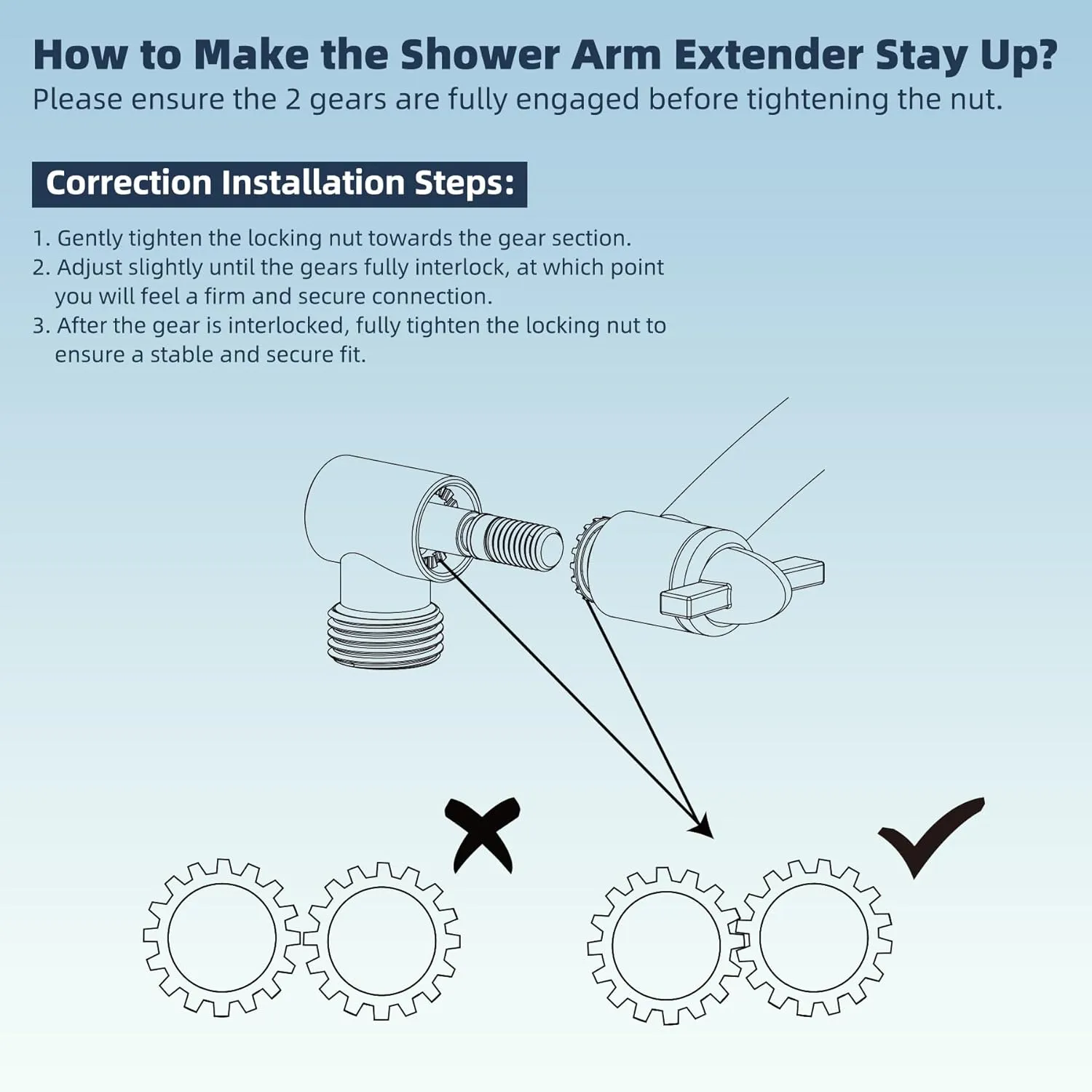 How to Make the Shower Arm Extender Stay Up?
Please ensure the 2 gears are fully engaged before tightening the nut.

Correction Installation Steps:

1. Gently tighten the locking nut towards the gear section.
2. Adjust slightly until the gears fully interlock, at which point you will feel a firm and secure connection.
3. After the gear is interlocked, fully tighten the locking nut to ensure a stable and secure fit.